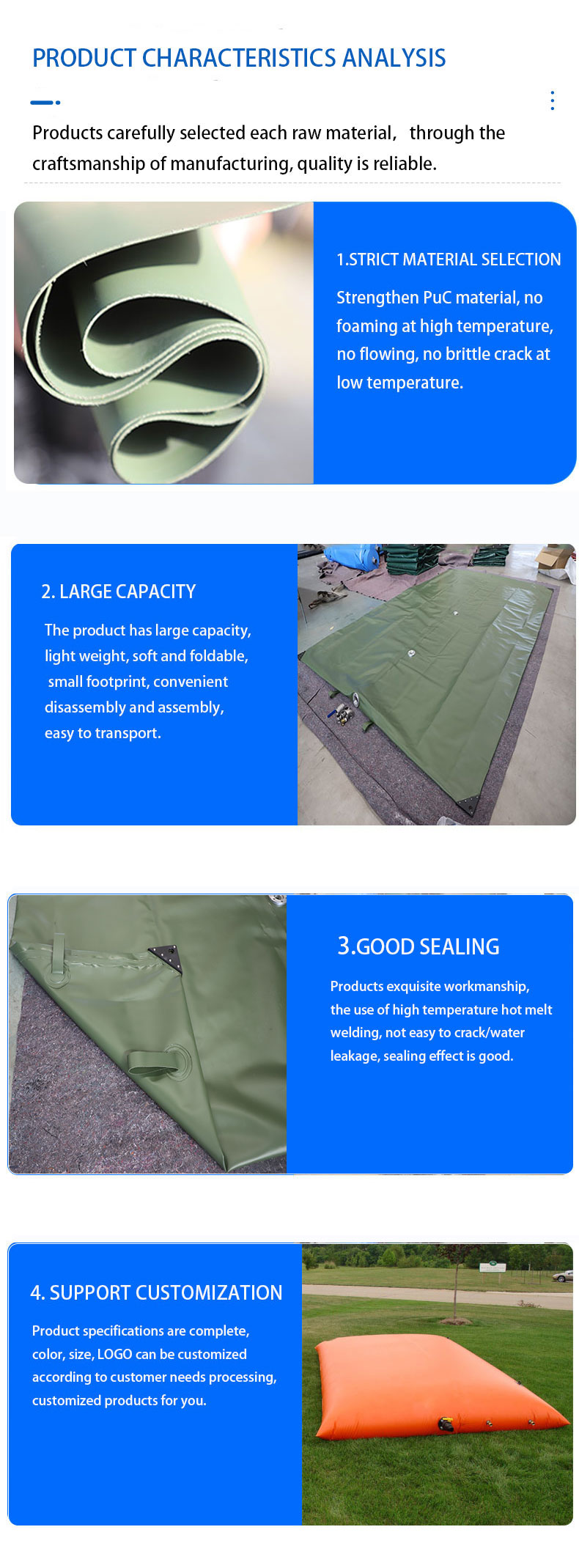 PRODUCT CHARACTERISTICS ANALYSIS

Products carefully selected each raw material, through the craftsmanship of manufacturing, quality is reliable.

1.STRICT MATERIAL SELECTION

Strengthen PuC material, no foaming at high temperature, no flowing, no brittle crack at low temperature.

2. LARGE CAPACITY

The product has large capacity, light weight, soft and foldable, small footprint, convenient disassembly and assembly, easy to transport.

3.GOOD SEALING

Products exquisite workmanship, the use of high temperature hot melt welding, not easy to crack/water leakage, sealing effect is good.

4. SUPPORT CUSTOMIZATION

Product specifications are complete, color, size, LOGO can be customized according to customer needs processing, customized products for you.