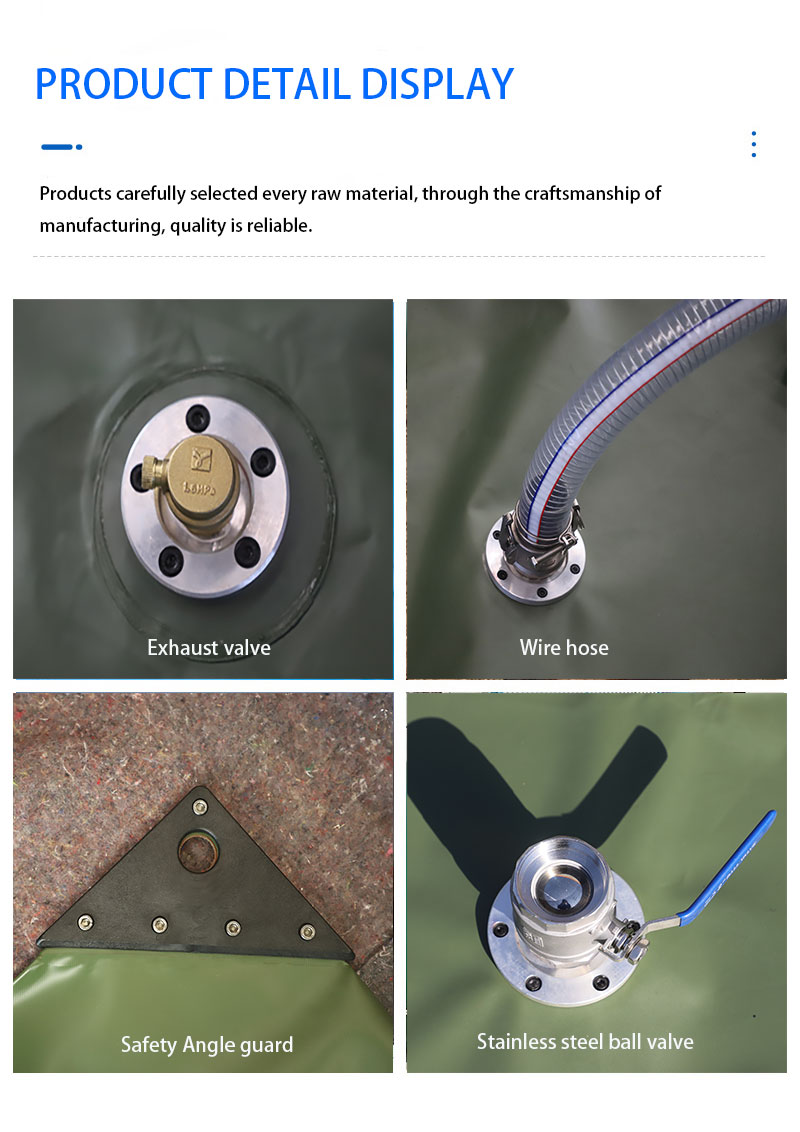 PRODUCT DETAIL DISPLAY

Products carefully selected every raw material, through the craftsmanship of manufacturing, quality is reliable.

1.6MPa

Exhaust valve

Wire hose

Safety Angle guard

Stainless steel ball valve